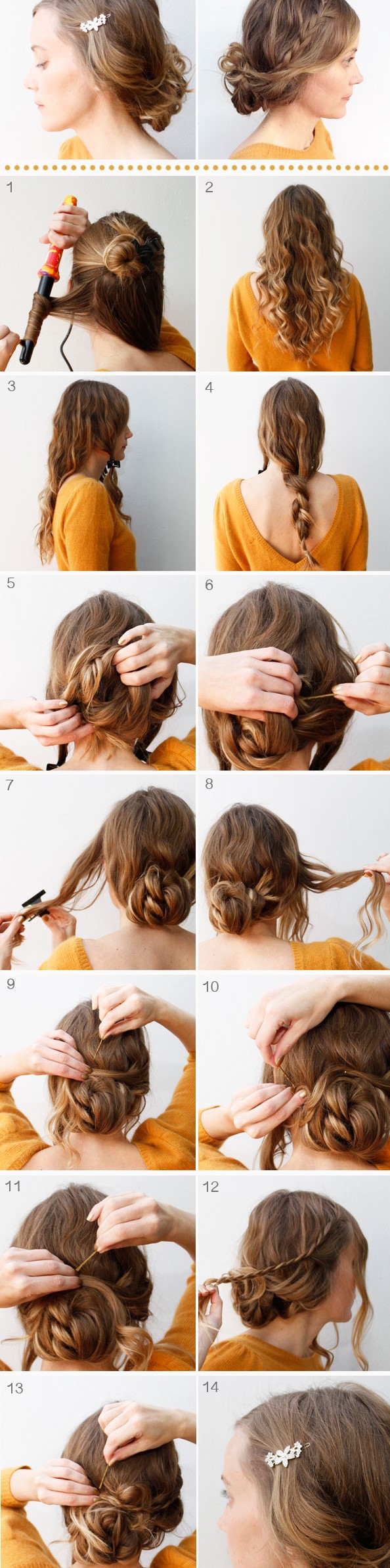 1
2
3
4
5
6
7
8
9
10
11
12
13
14