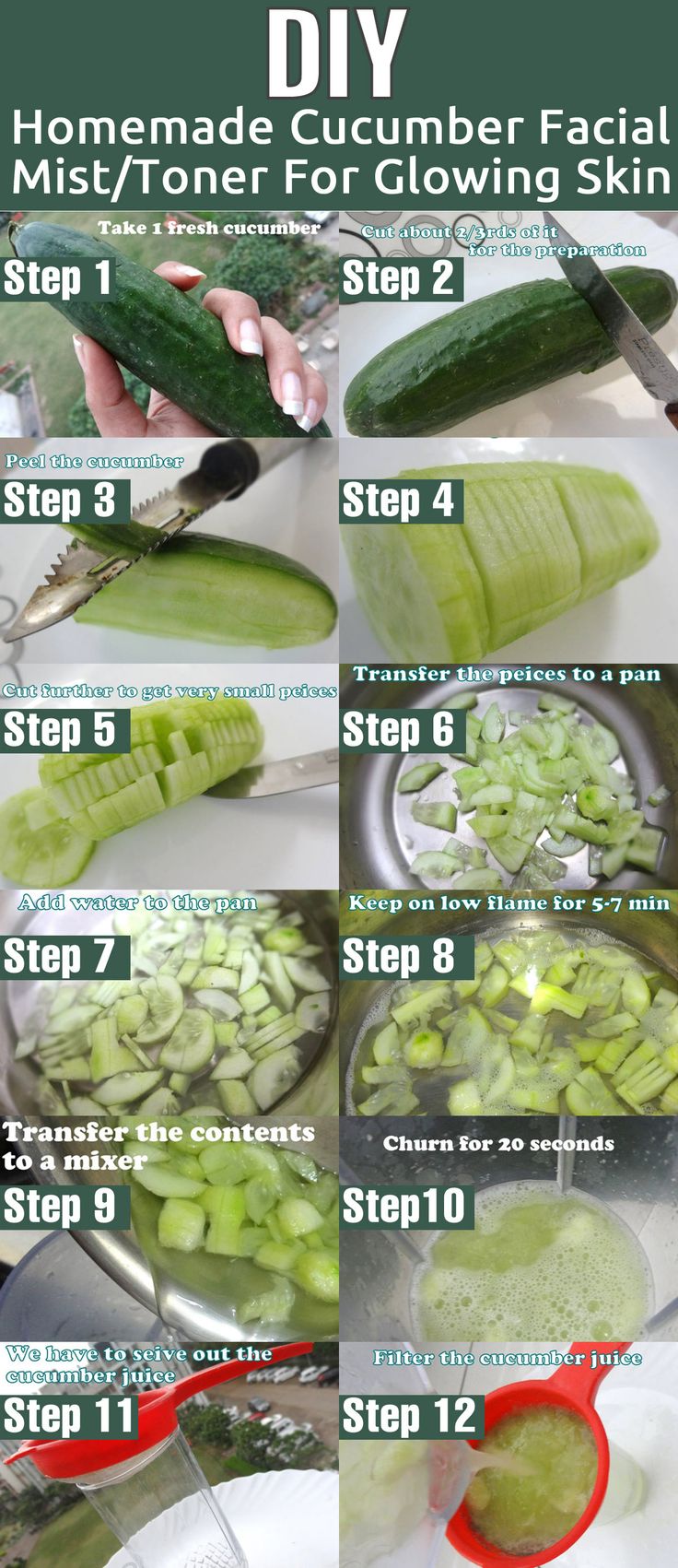 DIY
Homemade Cucumber Facial Mist/Toner For Glowing Skin

Take 1 fresh cucumber
Step 1

Cut about 2/3rds of it for the preparation
Step 2

Peel the cucumber
Step 3

Step 4

Cut further to get very small peices
Step 5

Transfer the peices to a pan
Step 6

Add water to the pan
Step 7

Keep on low flame for 5-7 min
Step 8

Transfer the contents to a mixer
Step 9

Churn for 20 seconds
Step10

We have to seive out the cucumber juice
Step 11

Filter the cucumber juice
Step 12