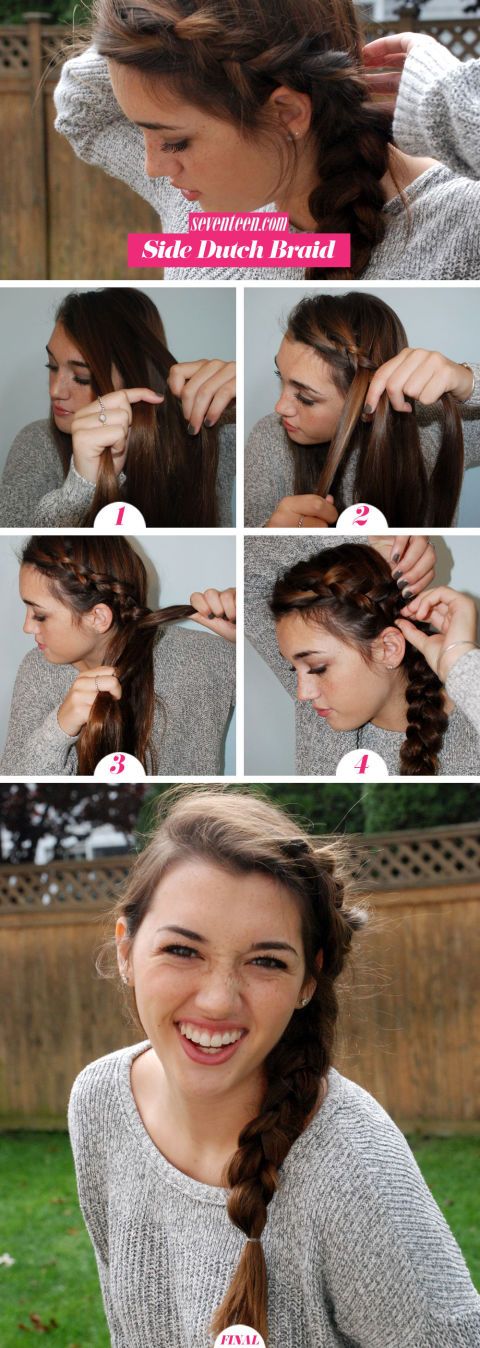 seventeen.com
Side Dutch Braid

1

2

3

4

FINAL