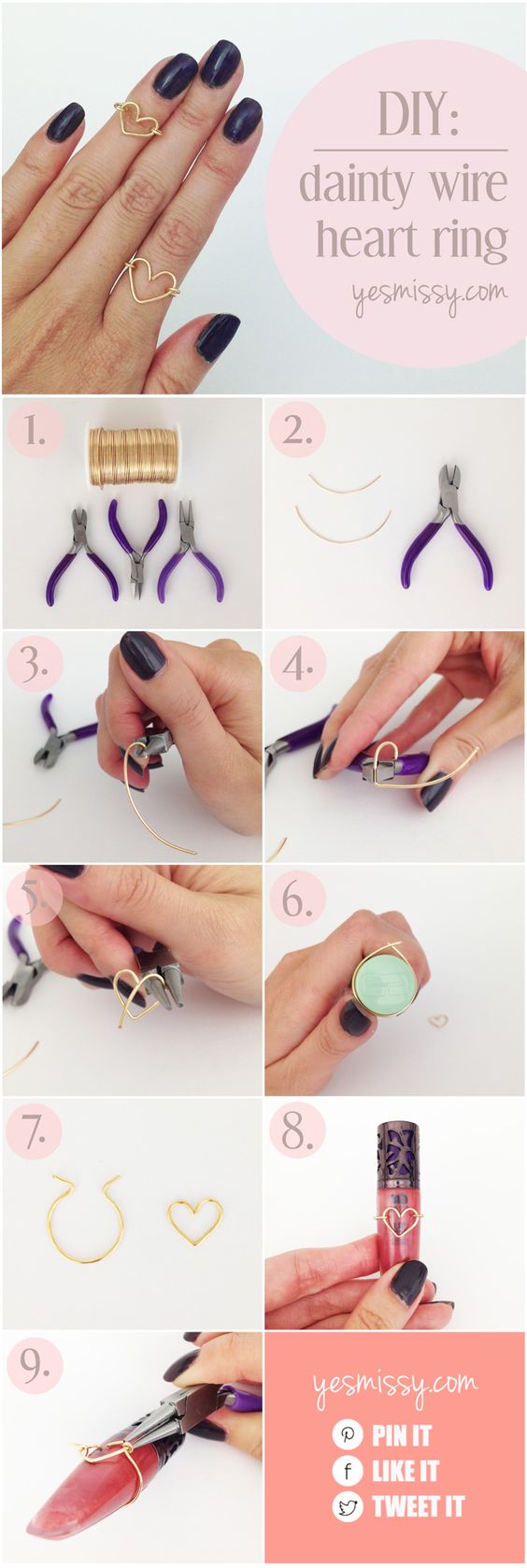 DIY:
dainty wire heart ring
yesmissy.com

1.

2.

3.

4.

5.

6.

7.

8.

9.

yesmissy.com
PIN IT
LIKE IT
TWEET IT