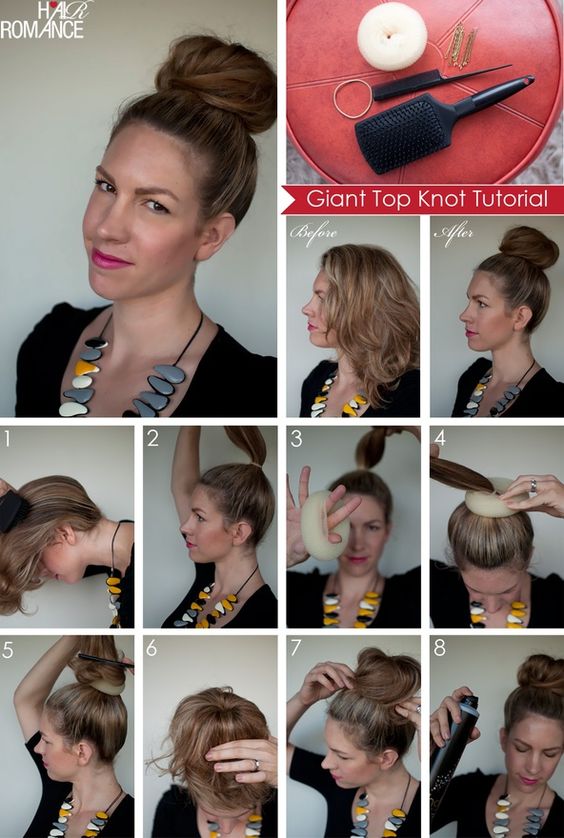 HAIR ROMANCE

Giant Top Knot Tutorial

Before

After

1

2

3

4

5

6

7

8